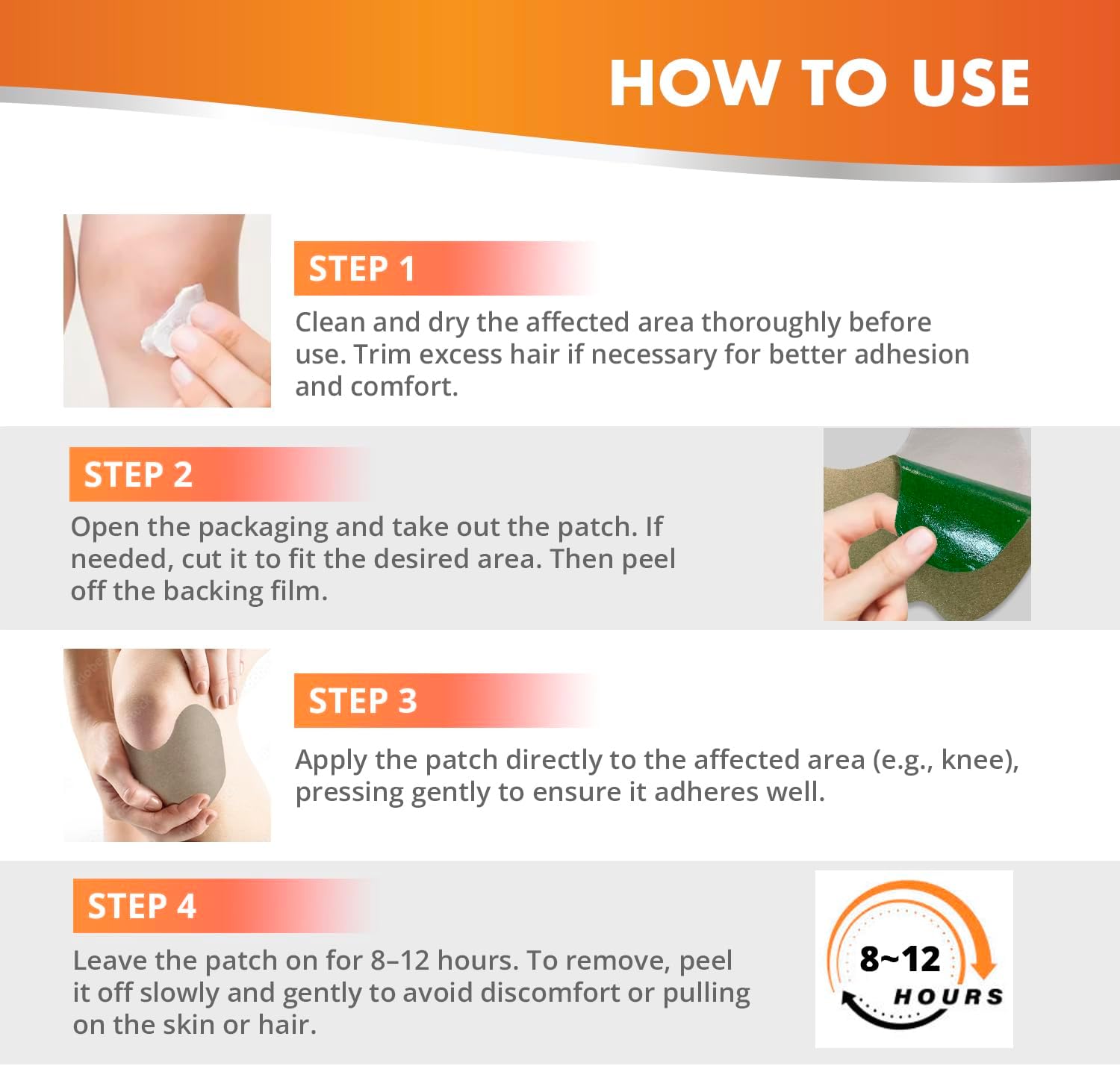 HOW TO USE

STEP 1

Clean and dry the affected area thoroughly before use. Trim excess hair if necessary for better adhesion and comfort.

STEP 2

Open the packaging and take out the patch. If needed, cut it to fit the desired area. Then peel off the backing film.

STEP 3

Apply the patch directly to the affected area (e.g., knee), pressing gently to ensure it adheres well.

STEP 4

Leave the patch on for 8–12 hours. To remove, peel it off slowly and gently to avoid discomfort or pulling on the skin or hair.

8~12
HOURS