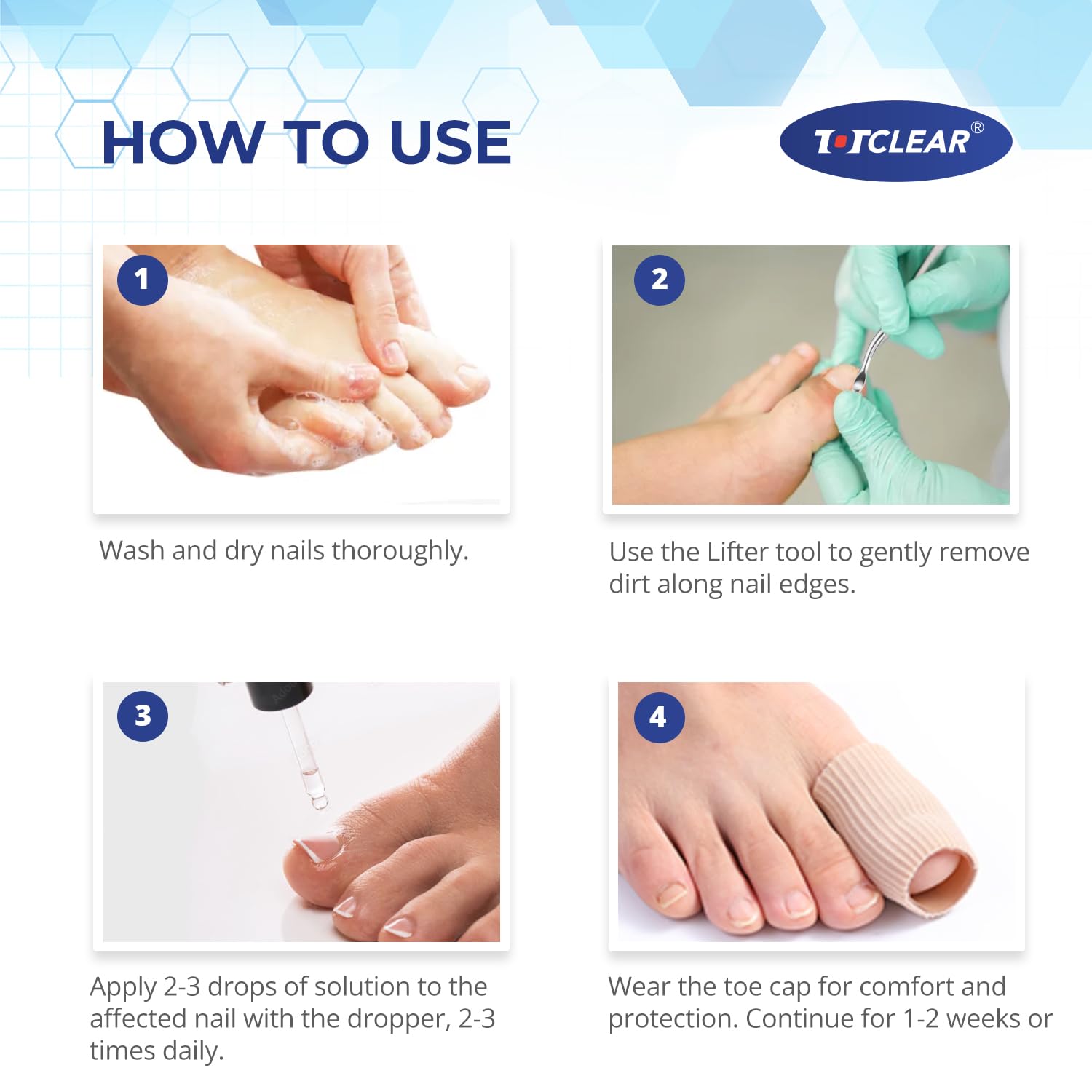 HOW TO USE

TOTCLEAR®

1

Wash and dry nails thoroughly.

2

Use the Lifter tool to gently remove dirt along nail edges.

3

Apply 2-3 drops of solution to the affected nail with the dropper, 2-3 times daily.

4

Wear the toe cap for comfort and protection. Continue for 1-2 weeks or