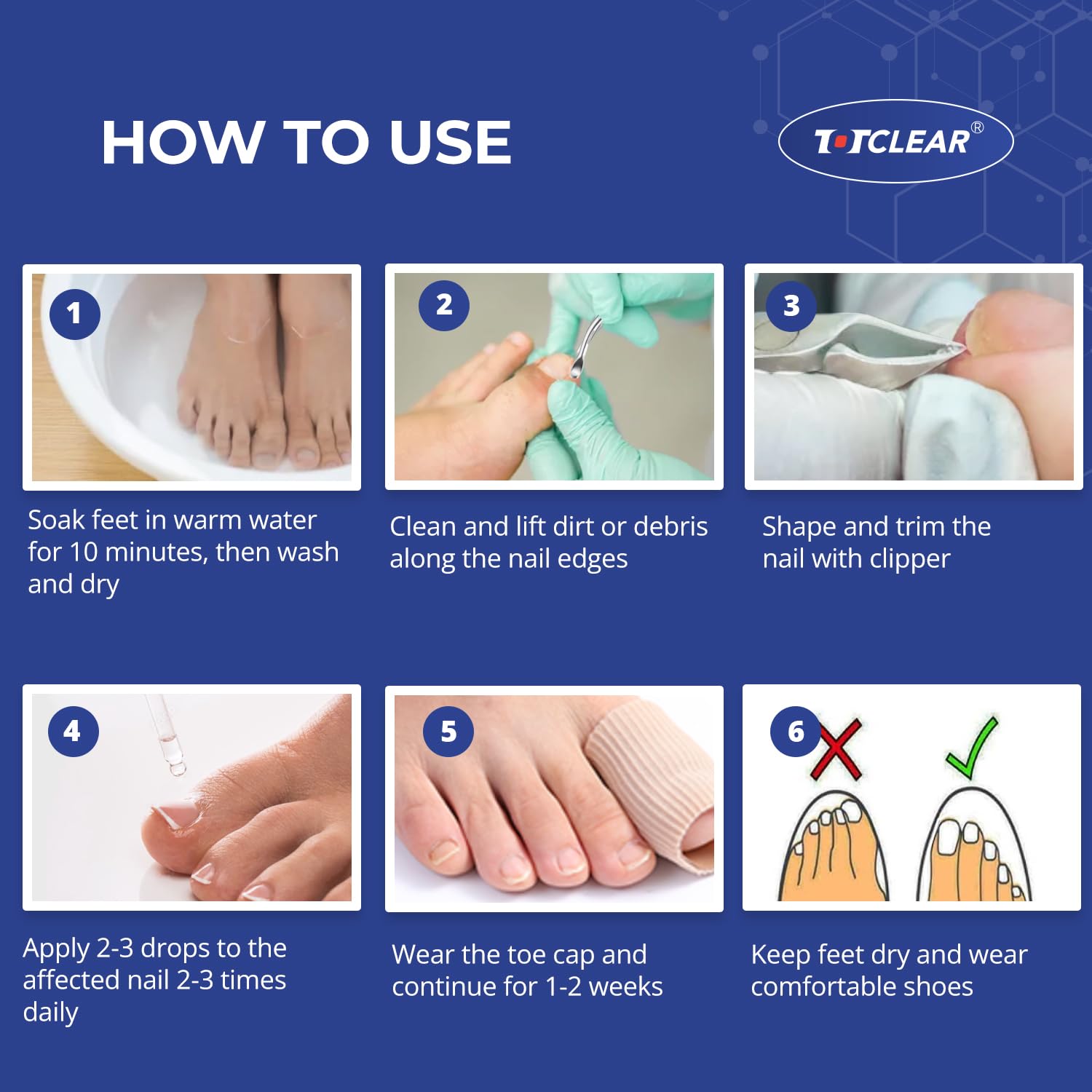 HOW TO USE

TOTCLEAR®

1

Soak feet in warm water for 10 minutes, then wash and dry

2

Clean and lift dirt or debris along the nail edges

3

Shape and trim the nail with clipper

4

Apply 2-3 drops to the affected nail 2-3 times daily

5

Wear the toe cap and continue for 1-2 weeks

6

Keep feet dry and wear comfortable shoes